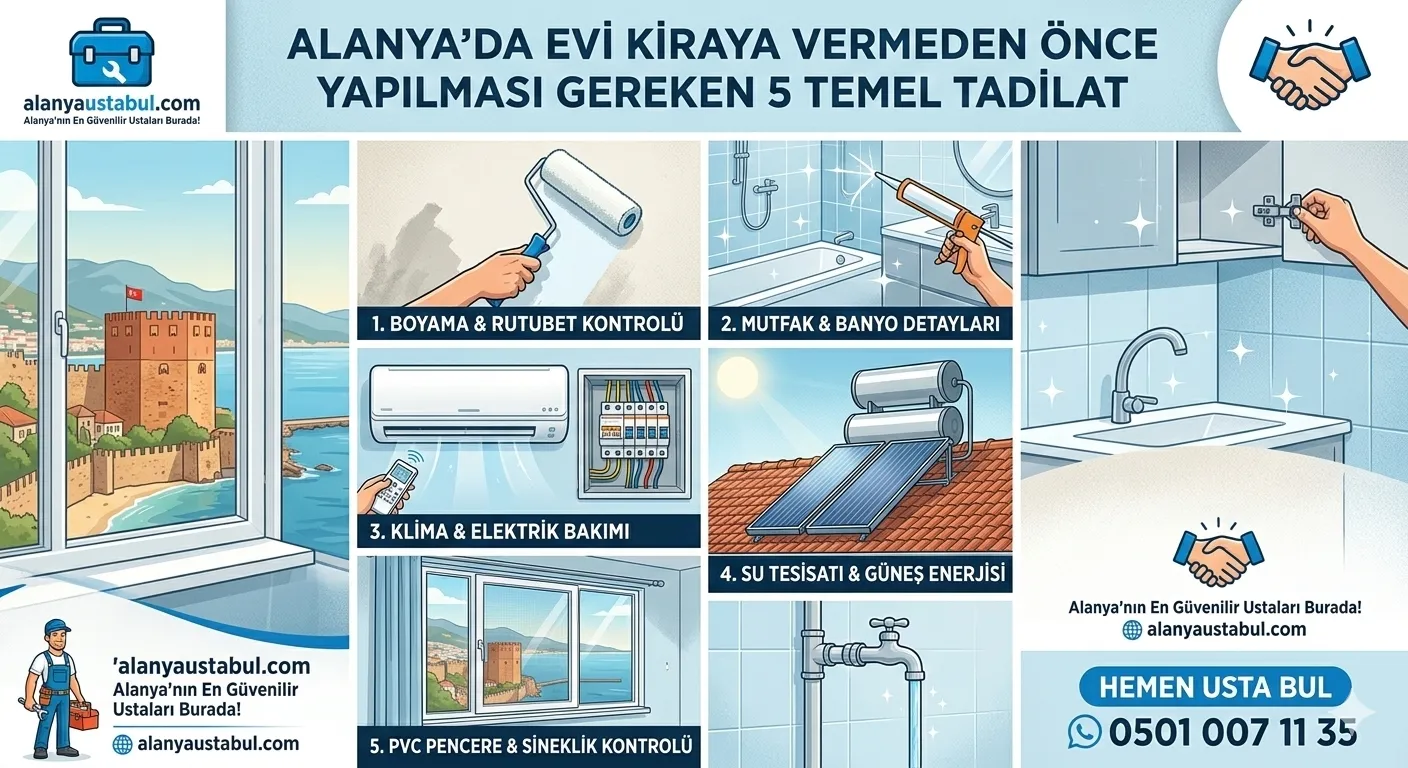 alanyaustabul.com
Alanya'nın En Güvenilir Ustaları Burada!

ALANYA'DA EVİ KİRAYA VERMEDEN ÖNCE YAPILMASI GEREKEN 5 TEMEL TADİLAT

1. BOYAMA & RUTUBET KONTROLÜ

2. MUTFAK & BANYO DETAYLARI

3. KLİMA & ELEKTRİK BAKIMI

4. SU TESİSATI & GÜNEŞ ENERJİSİ

5. PVC PENCERE & SİNEKLİK KONTROLÜ

'alanyaustabul.com
Alanya'nın En Güvenilir Ustaları Burada!
alanyaustabul.com

Alanya'nın En Güvenilir Ustaları Burada!
alanyaustabul.com

HEMEN USTA BUL
0501 007 11 35